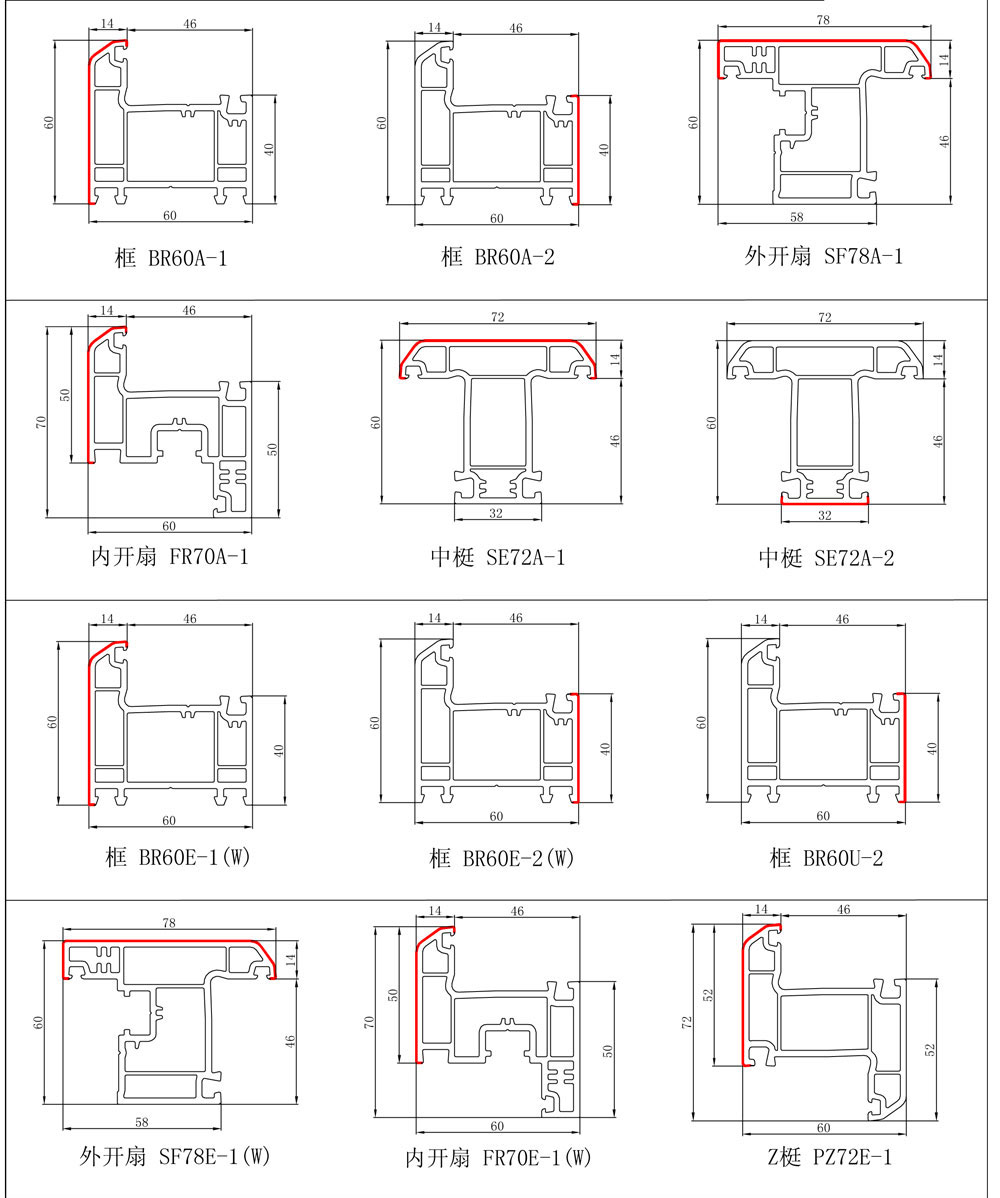 14 46
60
40
60
框 BR60A-1

14 46
60
40
60
框 BR60A-2

78
14
60
46
58
外开扇 SF78A-1

14 46
70
50
50
60
内开扇 FR70A-1

72
14
60
46
32
中梃 SE72A-1

72
14
60
46
32
中梃 SE72A-2

14 46
60
40
60
框 BR60E-1(W)

14 46
60
40
60
框 BR60E-2(W)

14 46
60
40
60
框 BR60U-2

78
14
60
46
58
外开扇 SF78E-1(W)

14 46
70
50
50
60
内开扇 FR70E-1(W)

14 46
72
52
52
60
Z梃 PZ72E-1