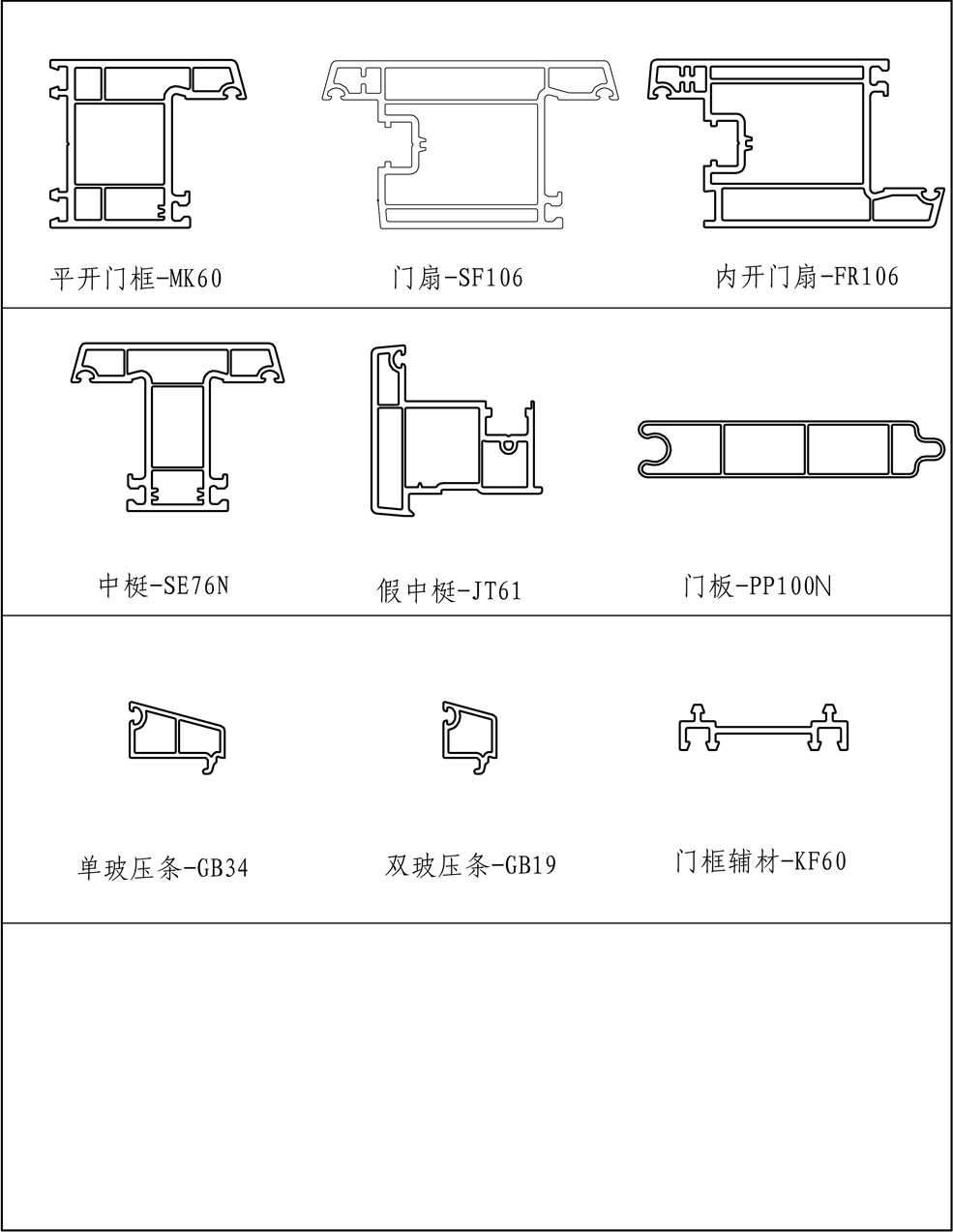 平开门框-MK60

门扇-SF106

内开门扇-FR106

中梃-SE76N

假中梃-JT61

门板-PP100N

单玻压条-GB34

双玻压条-GB19

门框辅材-KF60